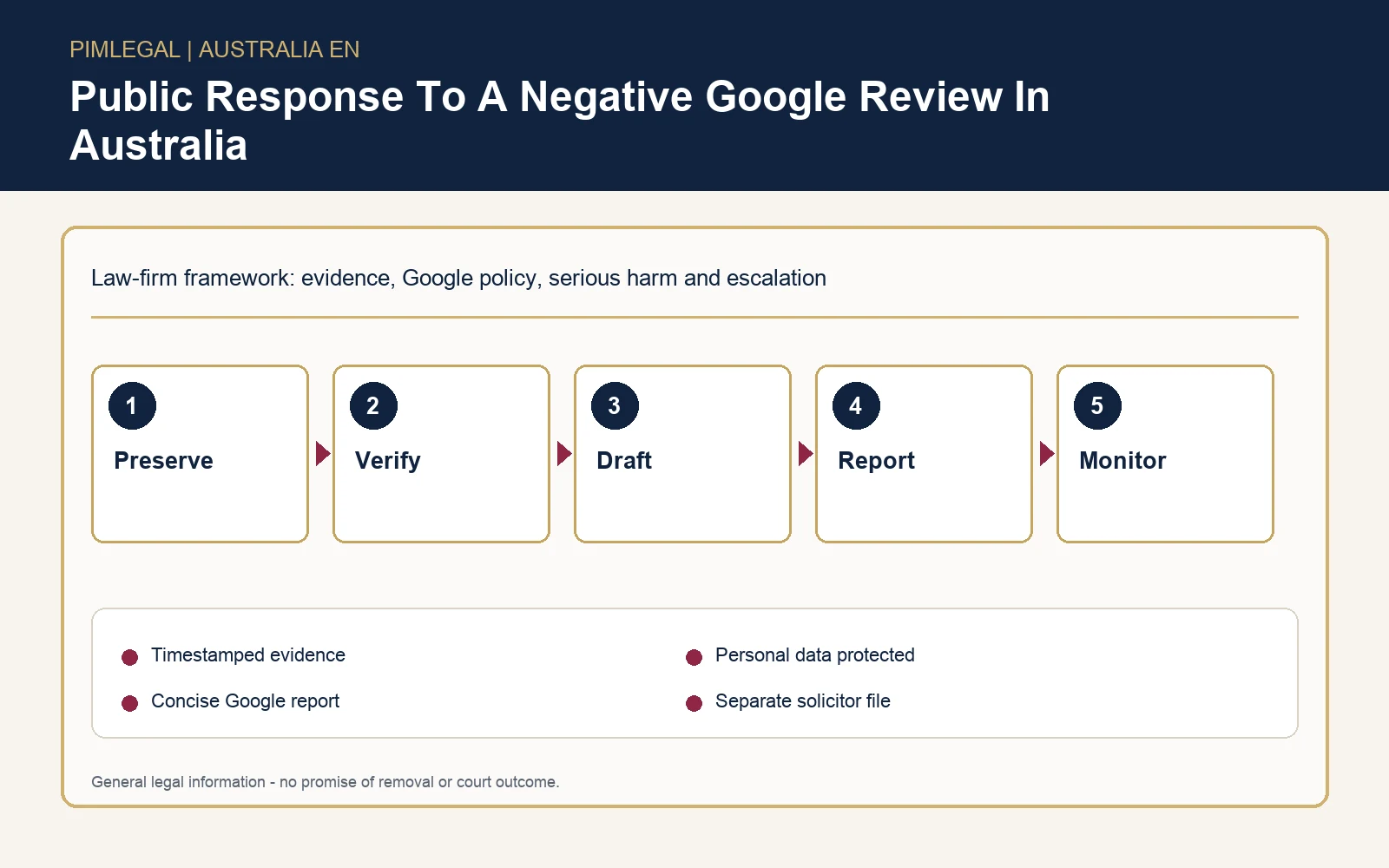 PIMLEGAL | AUSTRALIA EN

Public Response To A Negative Google Review In Australia

Law-firm framework: evidence, Google policy, serious harm and escalation

1
Preserve

2
Verify

3
Draft

4
Report

5
Monitor

Timestamped evidence

Concise Google report

Personal data protected

Separate solicitor file

General legal information - no promise of removal or court outcome.