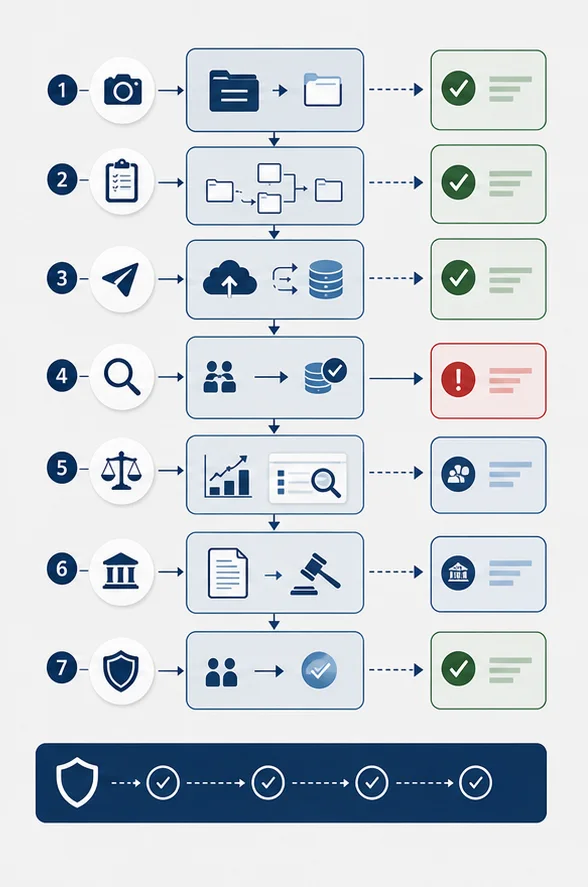 1
2
3
4
5
6
7