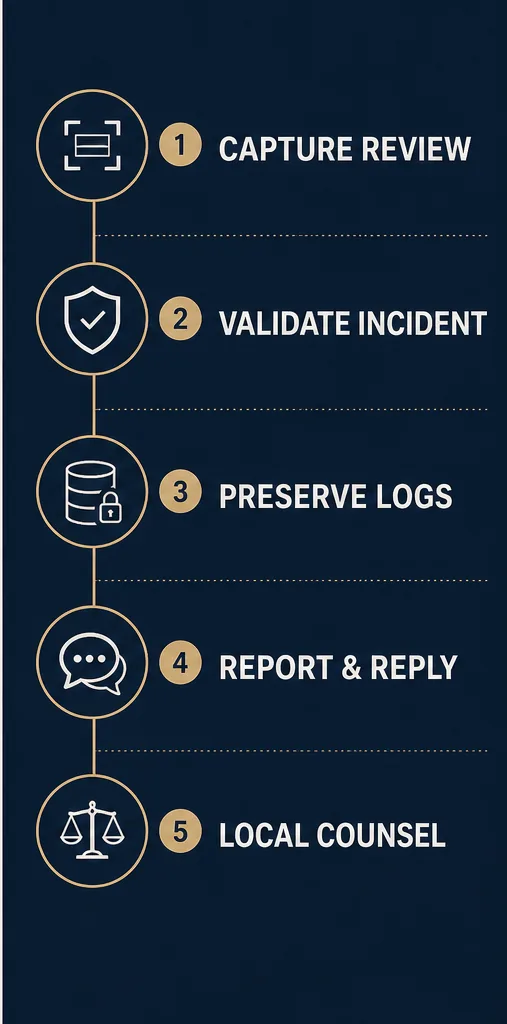 1 CAPTURE REVIEW

2 VALIDATE INCIDENT

3 PRESERVE LOGS

4 REPORT & REPLY

5 LOCAL COUNSEL