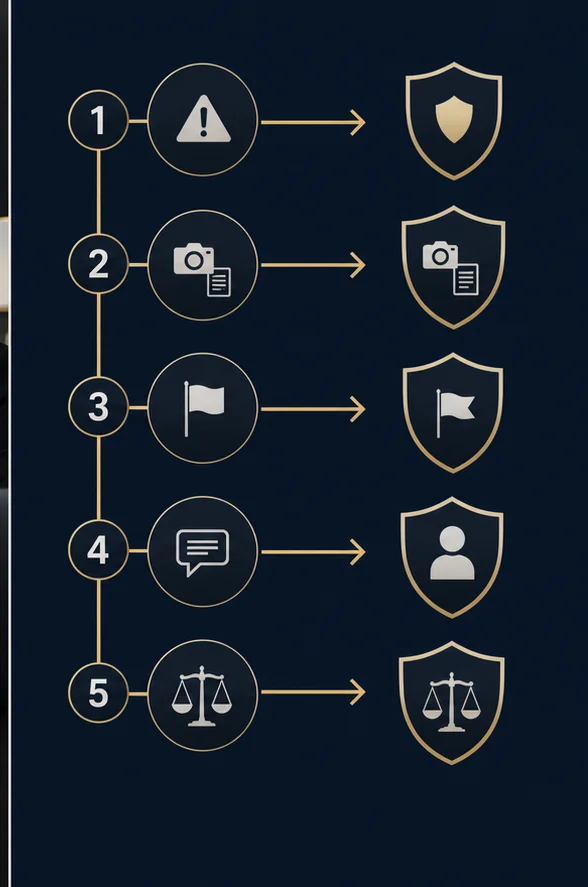 1

2

3

4

5