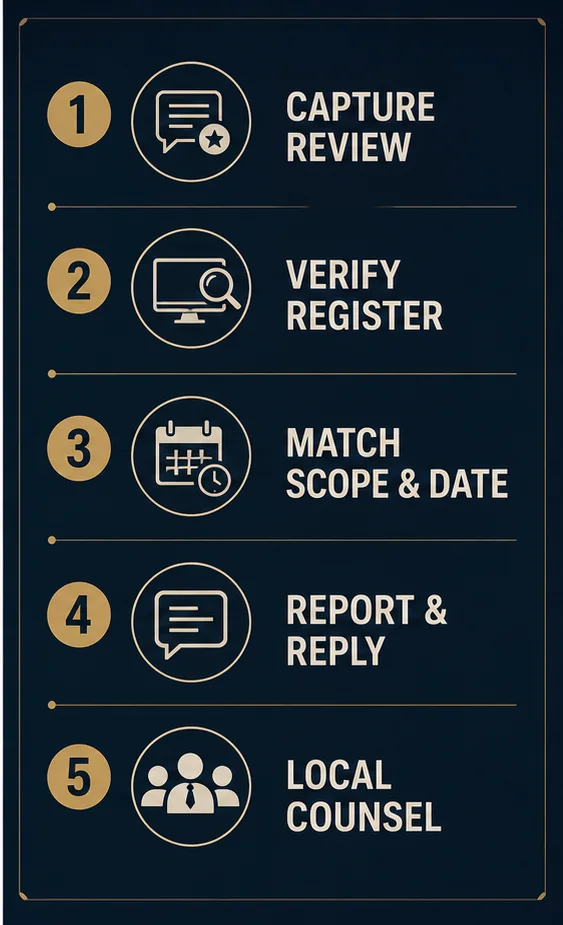 1 CAPTURE REVIEW

2 VERIFY REGISTER

3 MATCH SCOPE & DATE

4 REPORT & REPLY

5 LOCAL COUNSEL