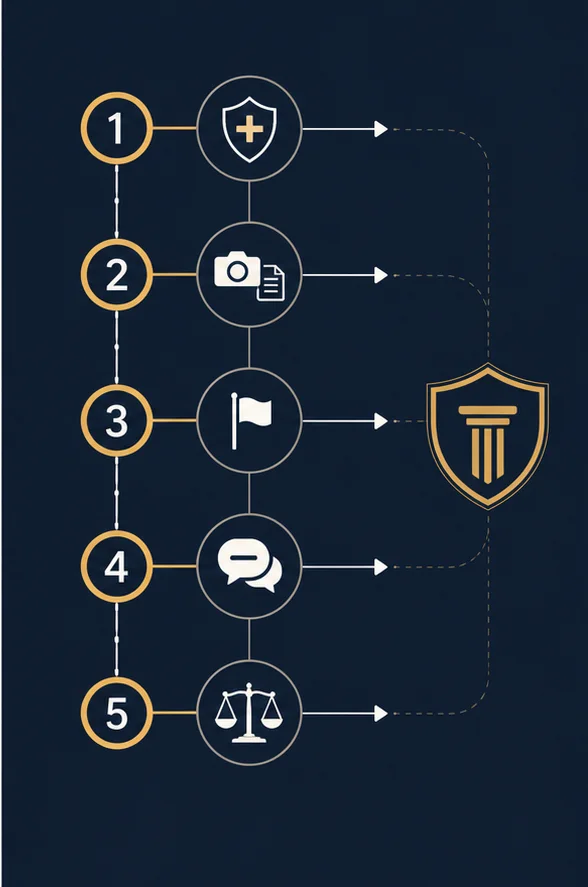 1

2

3

4

5