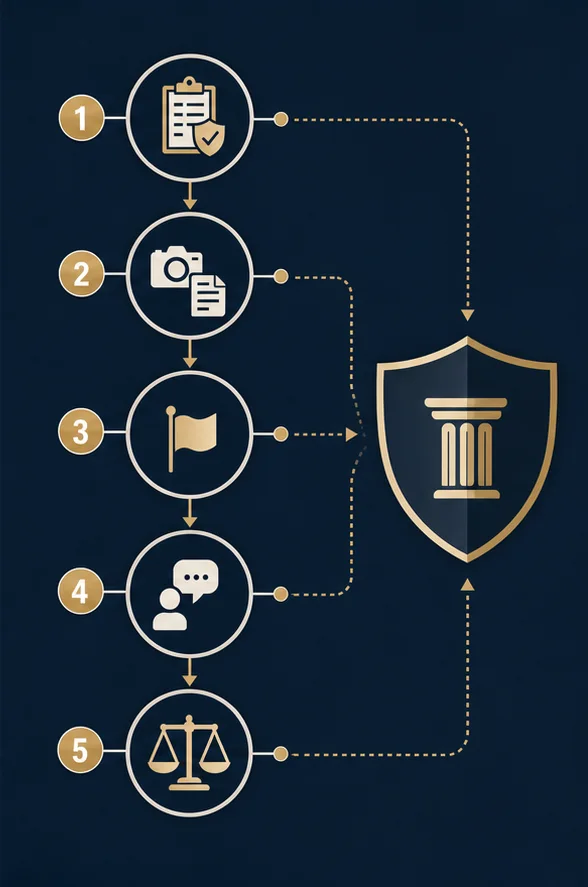 1
2
3
4
5