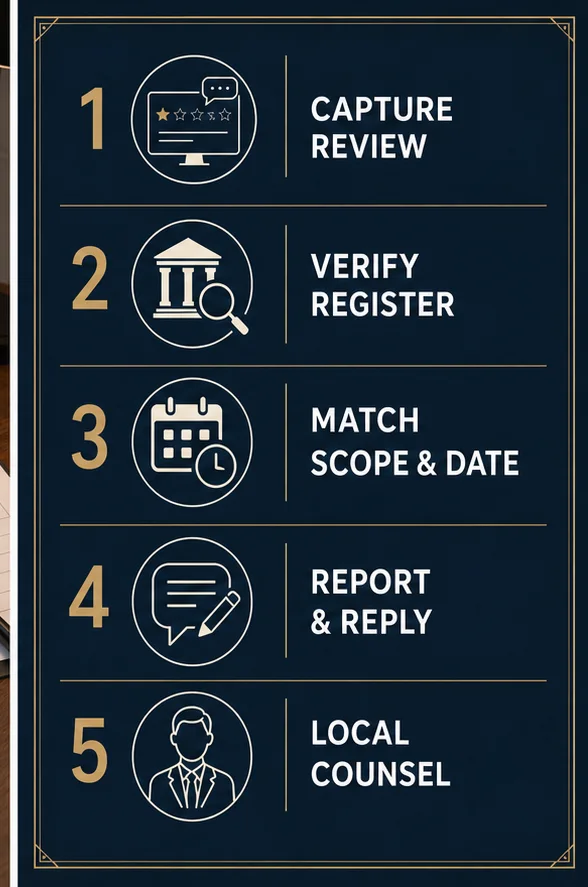 1 CAPTURE REVIEW

2 VERIFY REGISTER

3 MATCH SCOPE & DATE

4 REPORT & REPLY

5 LOCAL COUNSEL