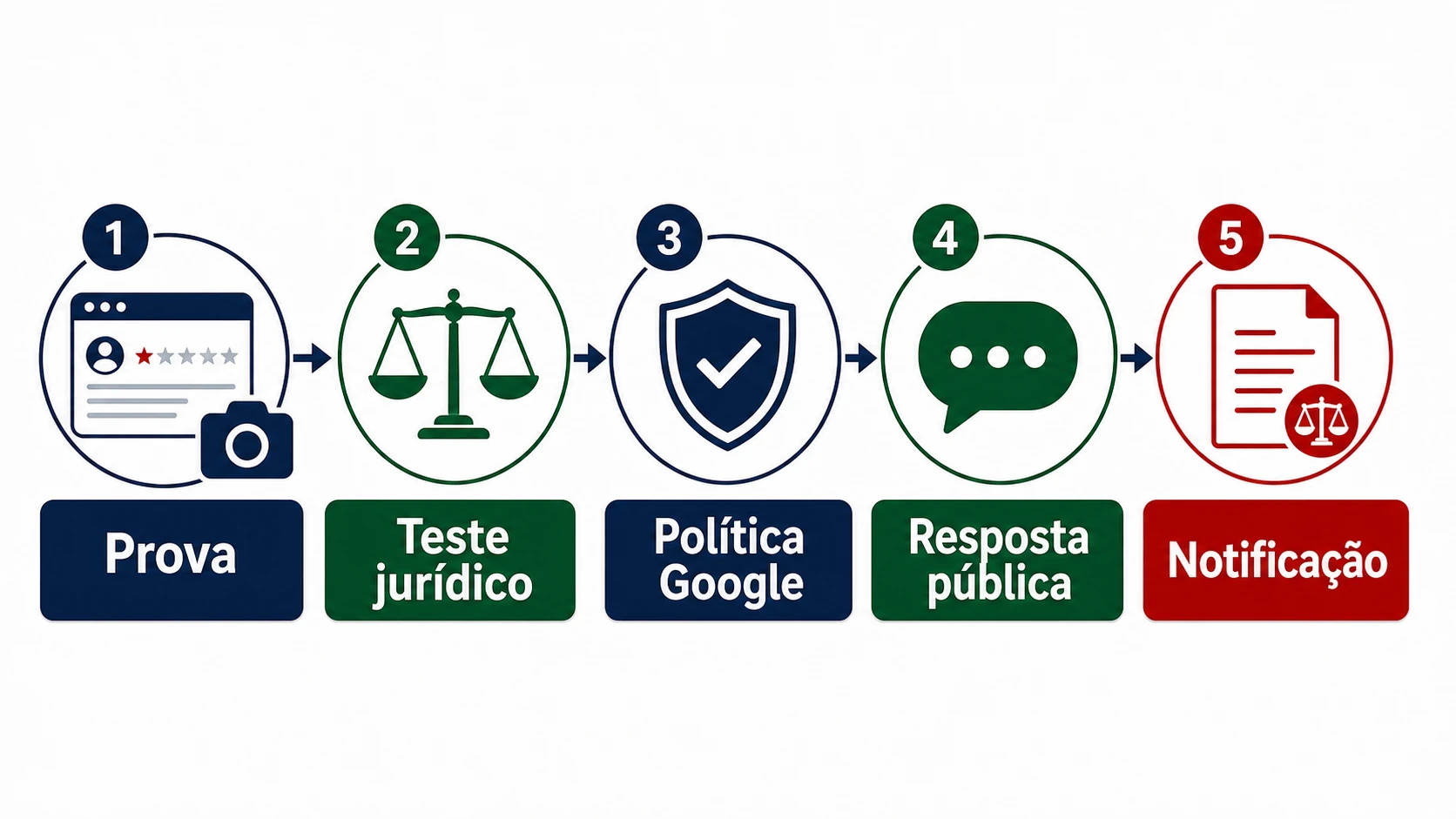 1
Prova

2
Teste jurídico

3
Política Google

4
Resposta pública

5
Notificação