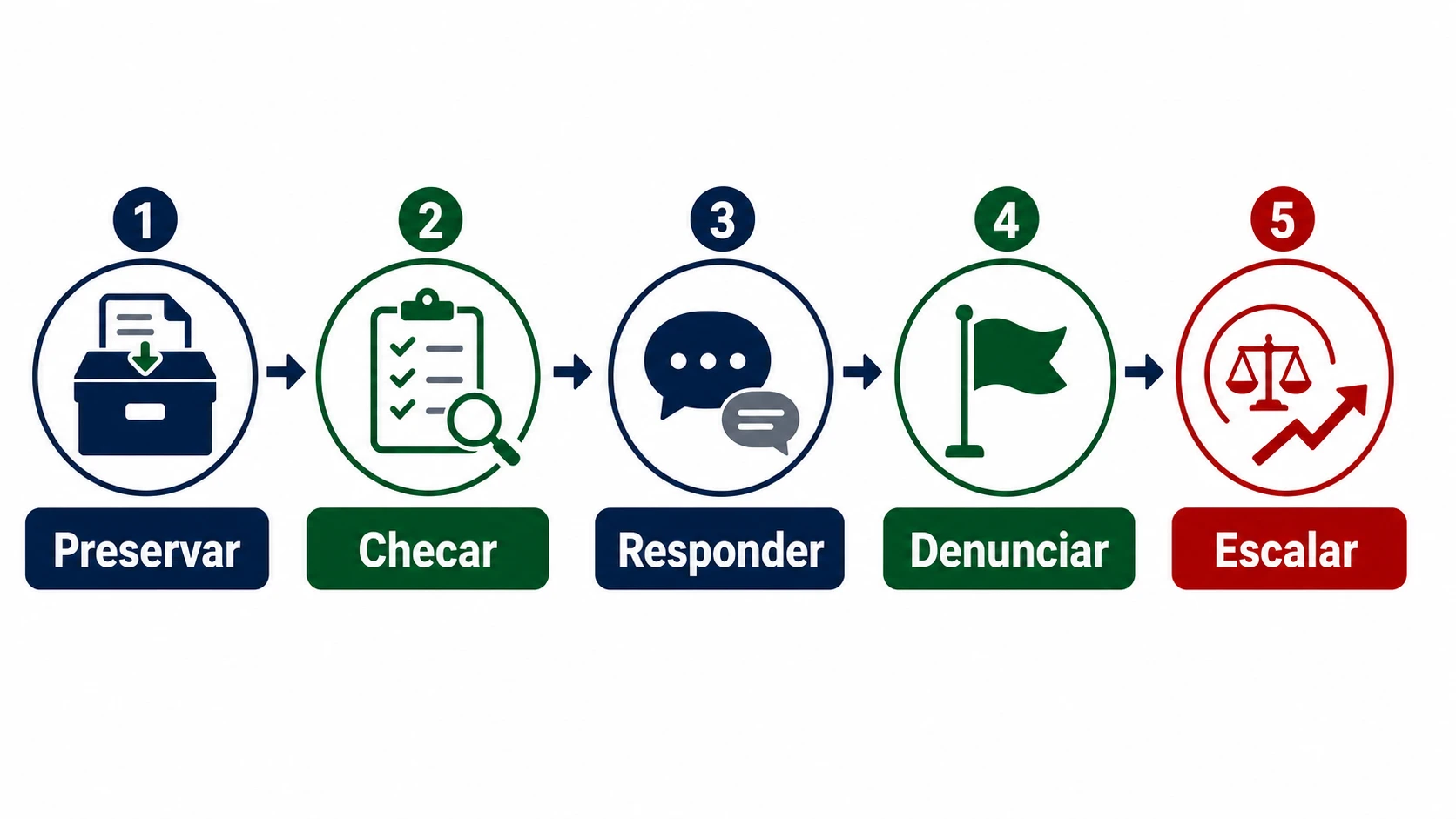 1
Preservar

2
Checar

3
Responder

4
Denunciar

5
Escalar