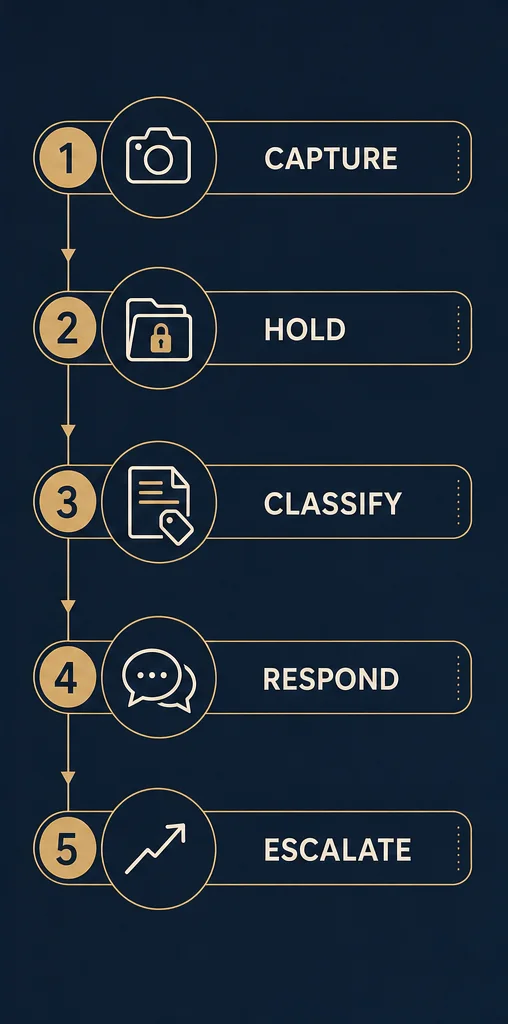 1 CAPTURE

2 HOLD

3 CLASSIFY

4 RESPOND

5 ESCALATE