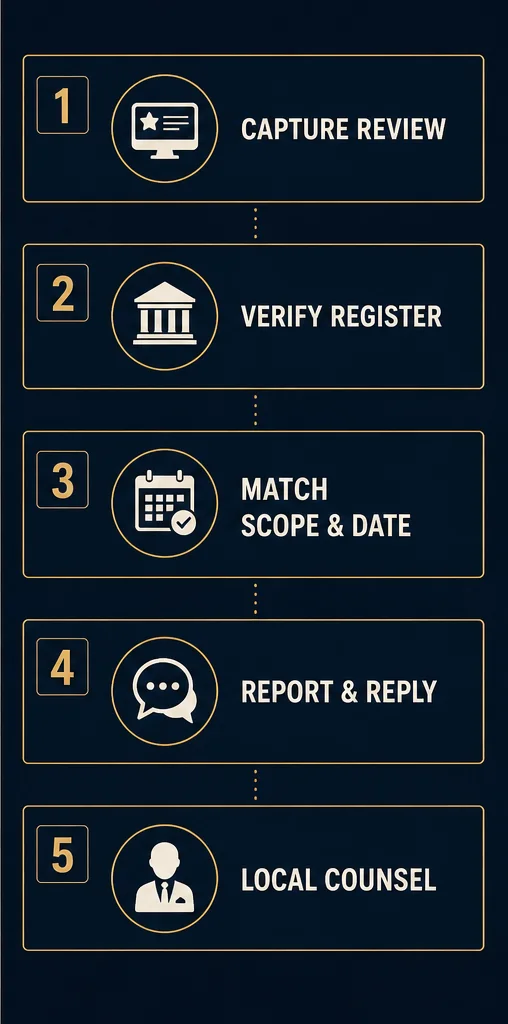 1
CAPTURE REVIEW

2
VERIFY REGISTER

3
MATCH
SCOPE & DATE

4
REPORT & REPLY

5
LOCAL COUNSEL