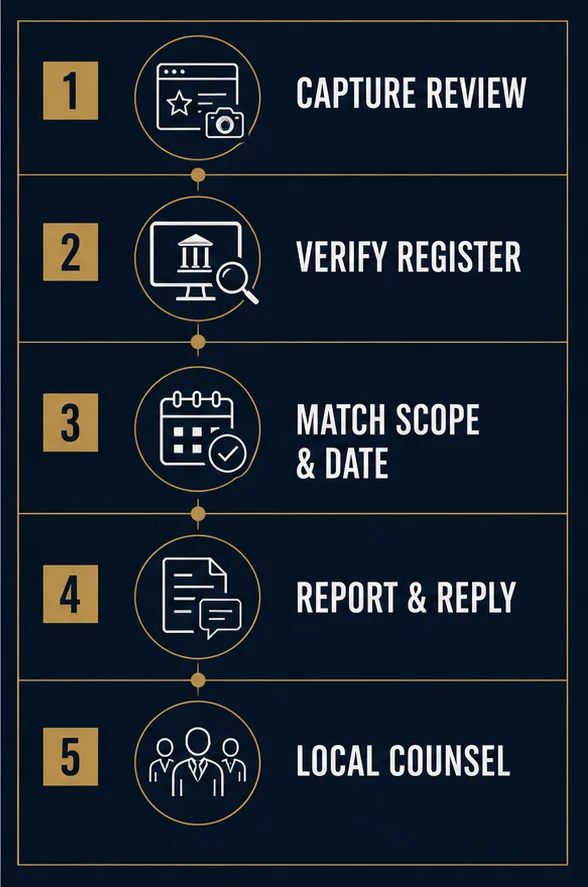 1 CAPTURE REVIEW

2 VERIFY REGISTER

3 MATCH SCOPE & DATE

4 REPORT & REPLY

5 LOCAL COUNSEL