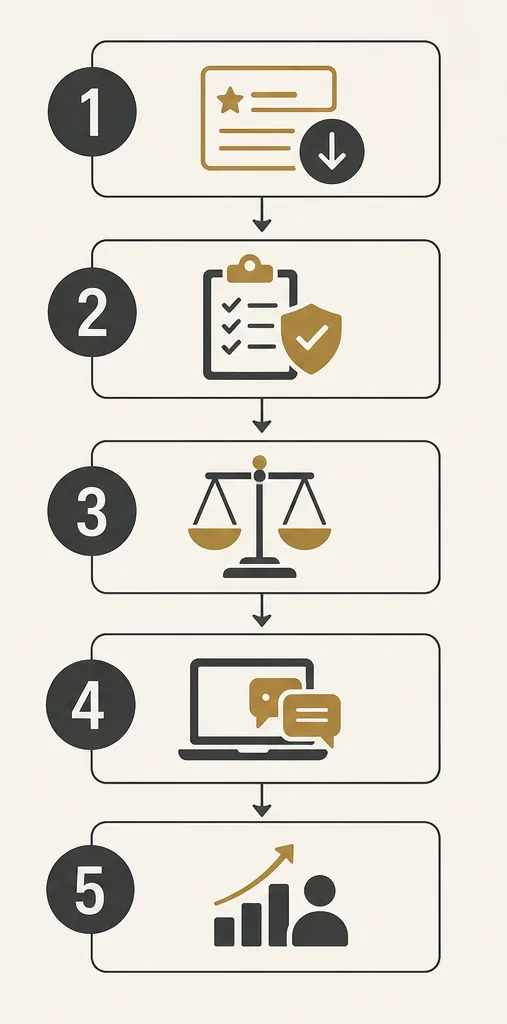 1

2

3

4

5