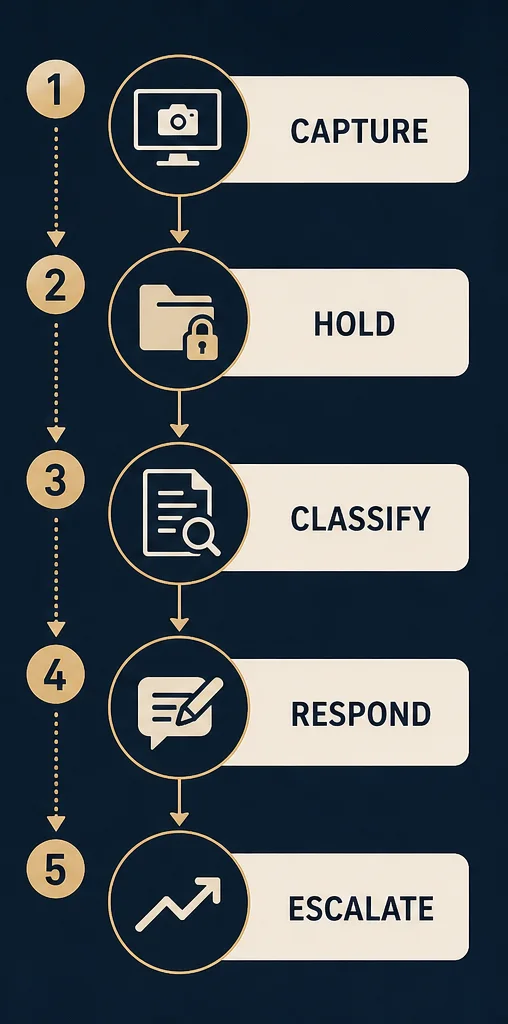 1
CAPTURE

2
HOLD

3
CLASSIFY

4
RESPOND

5
ESCALATE