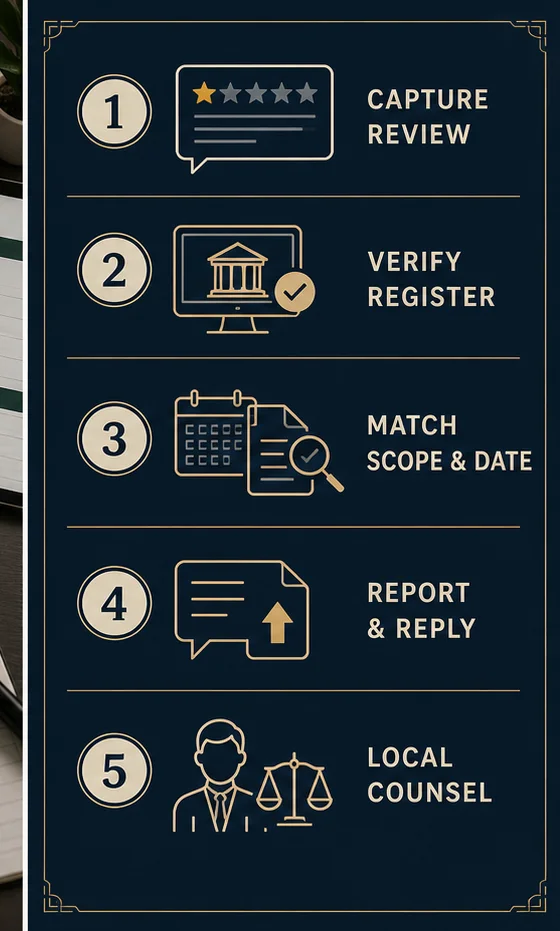 1 CAPTURE REVIEW

2 VERIFY REGISTER

3 MATCH SCOPE & DATE

4 REPORT & REPLY

5 LOCAL COUNSEL