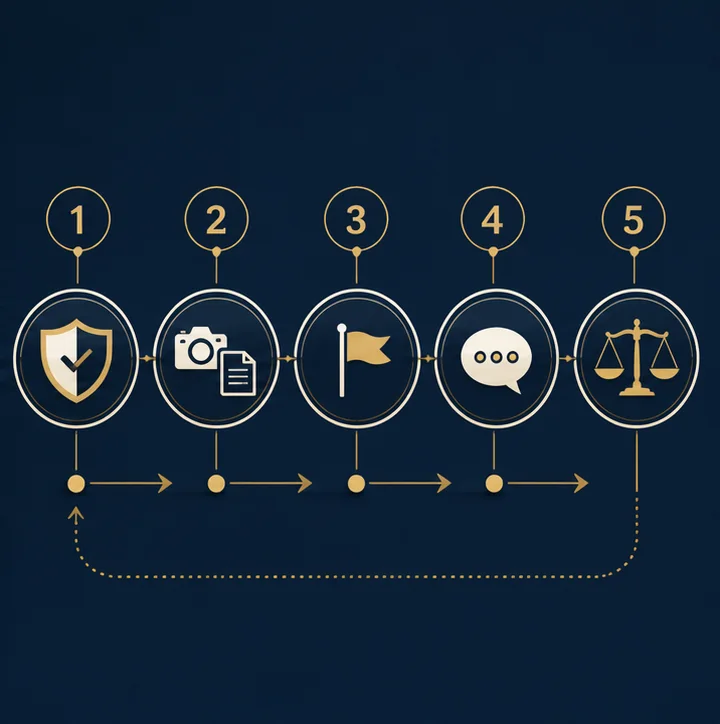 1
2
3
4
5