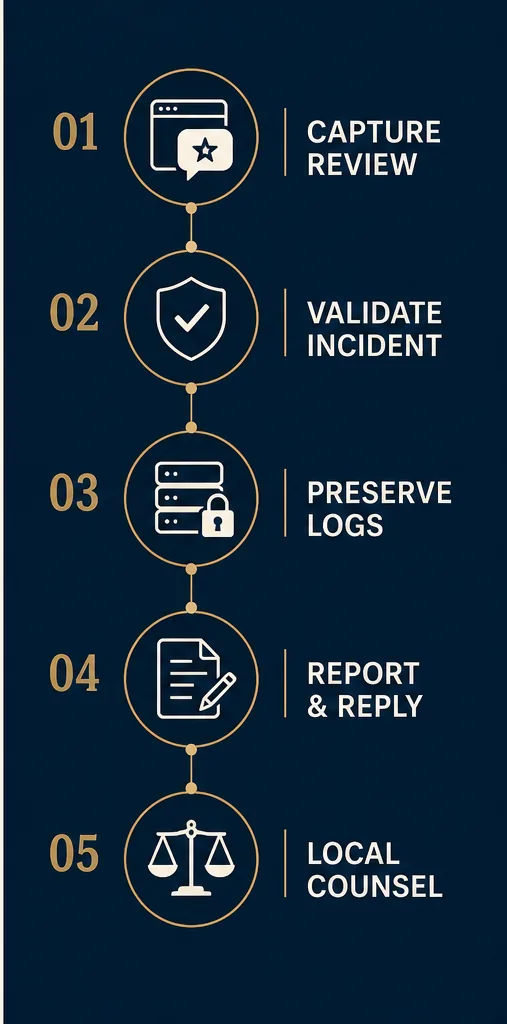 01 CAPTURE REVIEW

02 VALIDATE INCIDENT

03 PRESERVE LOGS

04 REPORT & REPLY

05 LOCAL COUNSEL