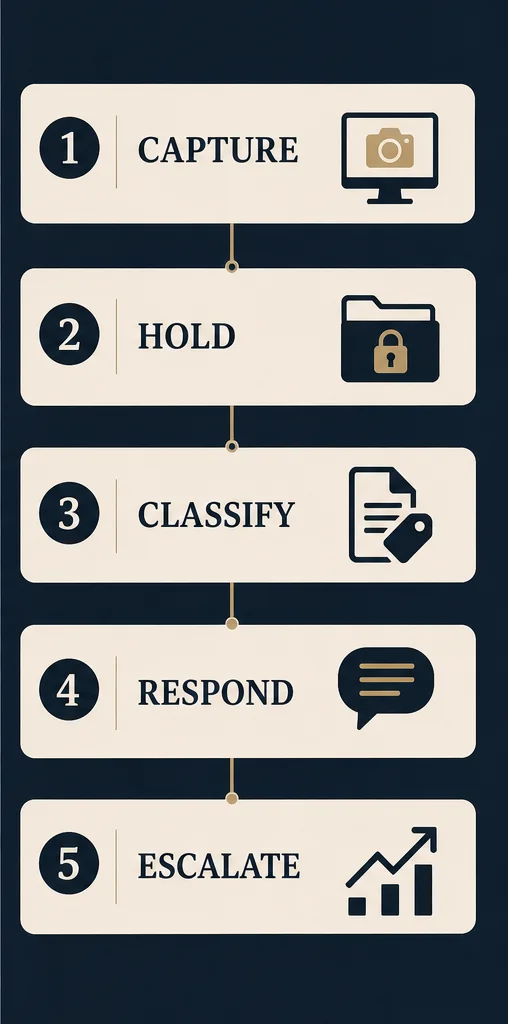 1 CAPTURE

2 HOLD

3 CLASSIFY

4 RESPOND

5 ESCALATE