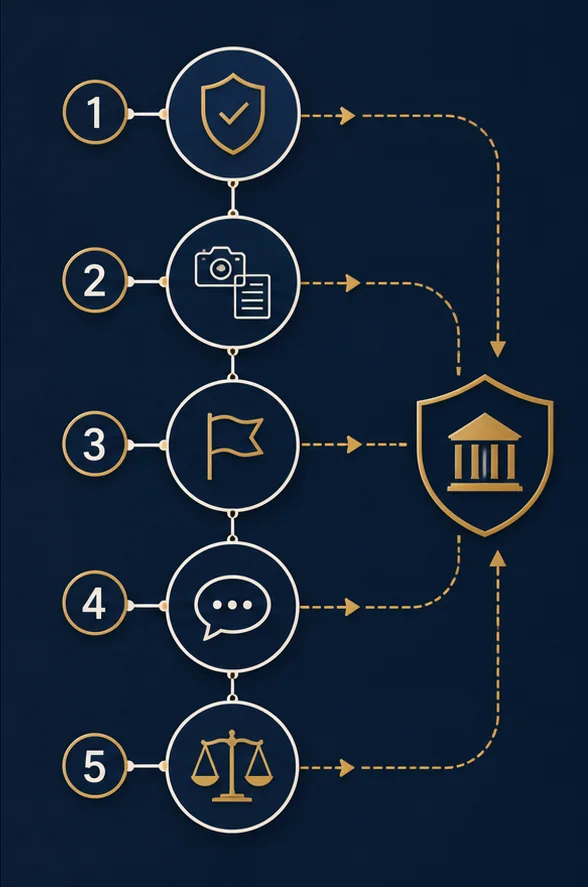 1
2
3
4
5