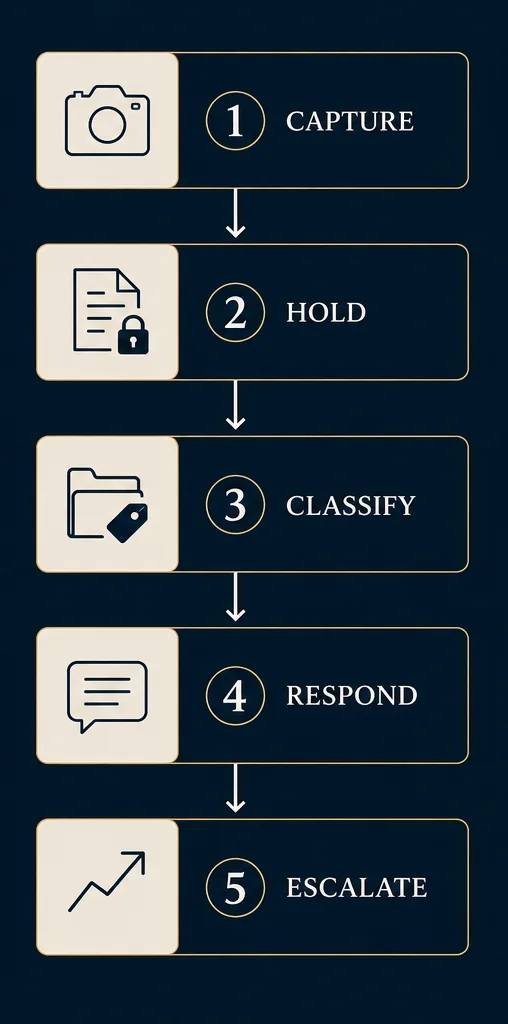 1 CAPTURE

2 HOLD

3 CLASSIFY

4 RESPOND

5 ESCALATE