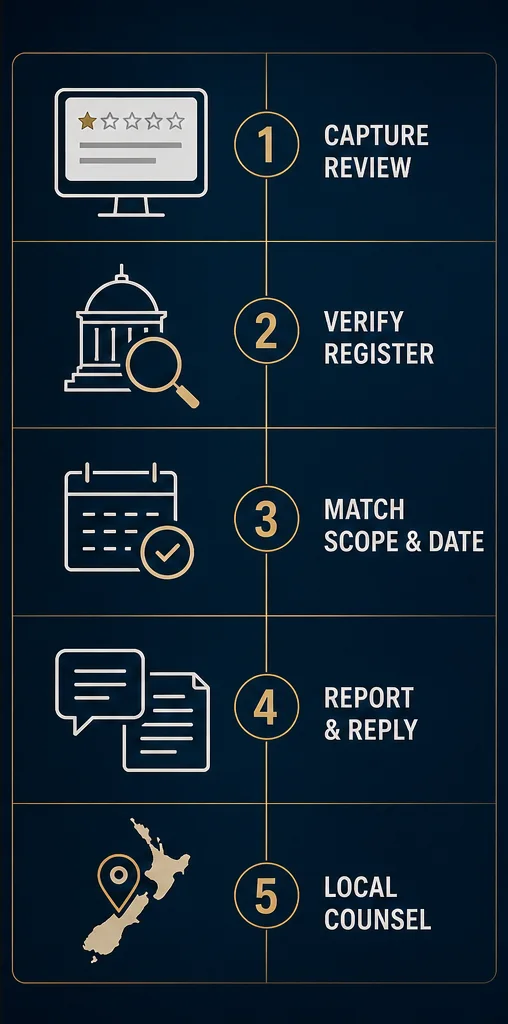 1 CAPTURE REVIEW

2 VERIFY REGISTER

3 MATCH SCOPE & DATE

4 REPORT & REPLY

5 LOCAL COUNSEL