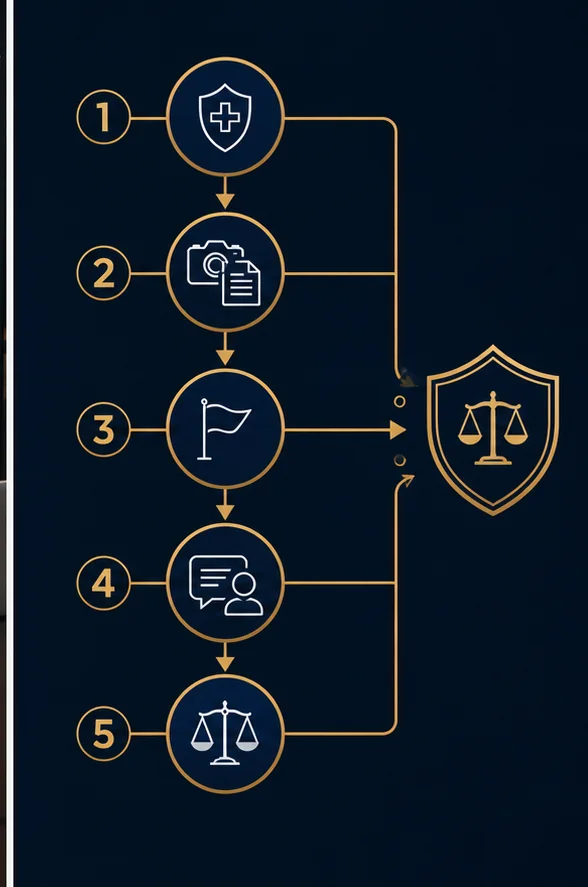 1
2
3
4
5