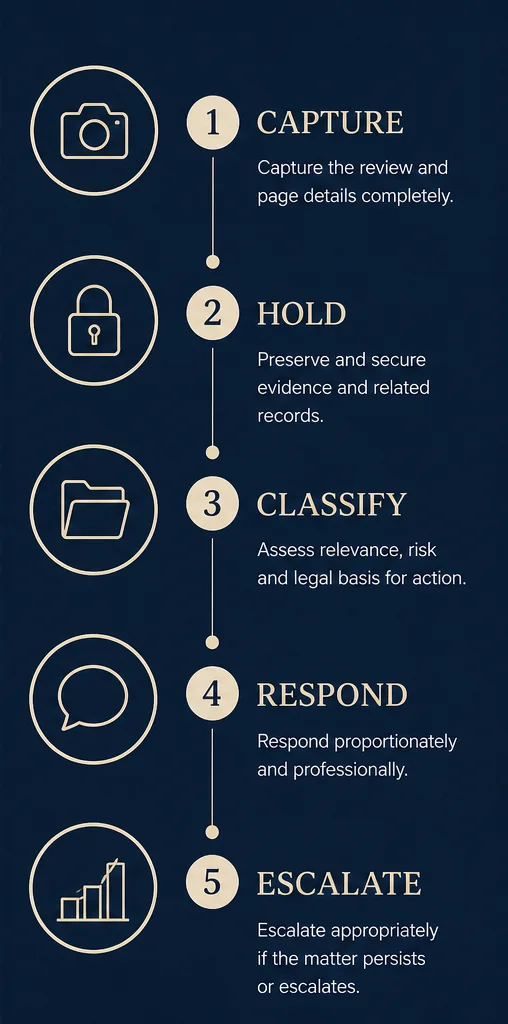 1 CAPTURE

Capture the review and page details completely.

2 HOLD

Preserve and secure evidence and related records.

3 CLASSIFY

Assess relevance, risk and legal basis for action.

4 RESPOND

Respond proportionately and professionally.

5 ESCALATE

Escalate appropriately if the matter persists or escalates.