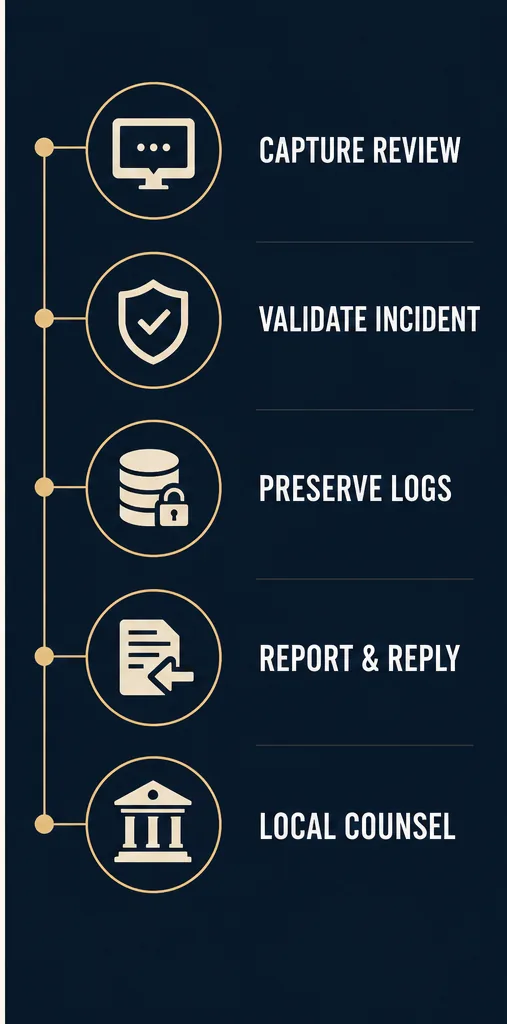 CAPTURE REVIEW

VALIDATE INCIDENT

PRESERVE LOGS

REPORT & REPLY

LOCAL COUNSEL