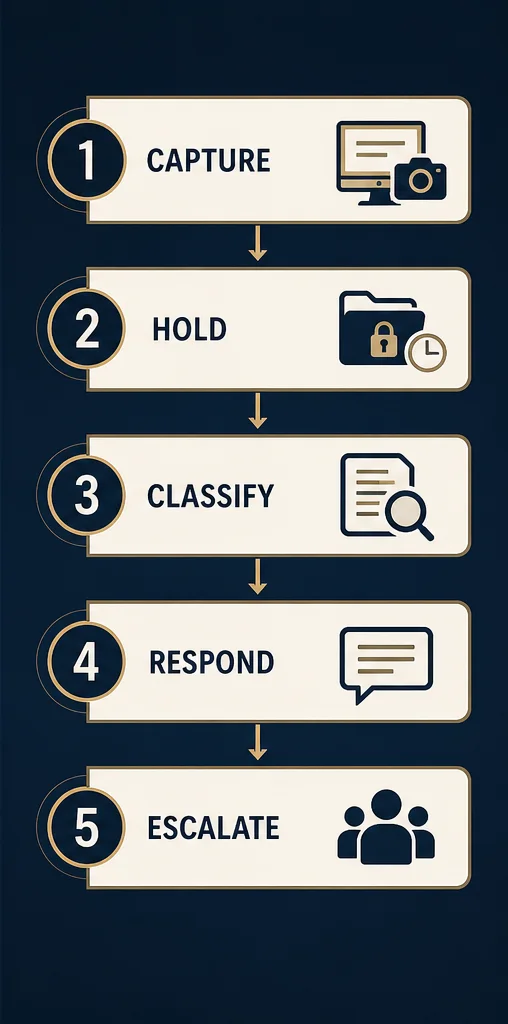 1 CAPTURE

2 HOLD

3 CLASSIFY

4 RESPOND

5 ESCALATE