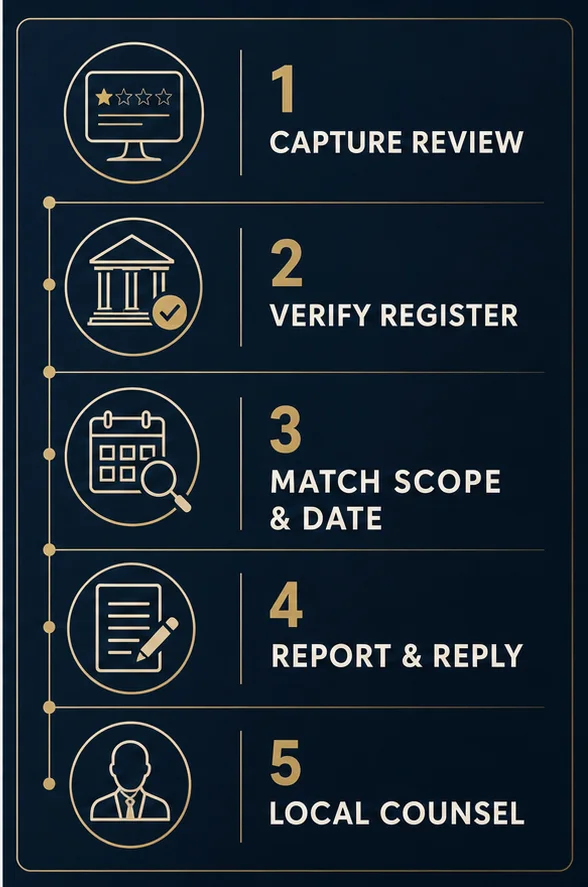 1
CAPTURE REVIEW

2
VERIFY REGISTER

3
MATCH SCOPE & DATE

4
REPORT & REPLY

5
LOCAL COUNSEL