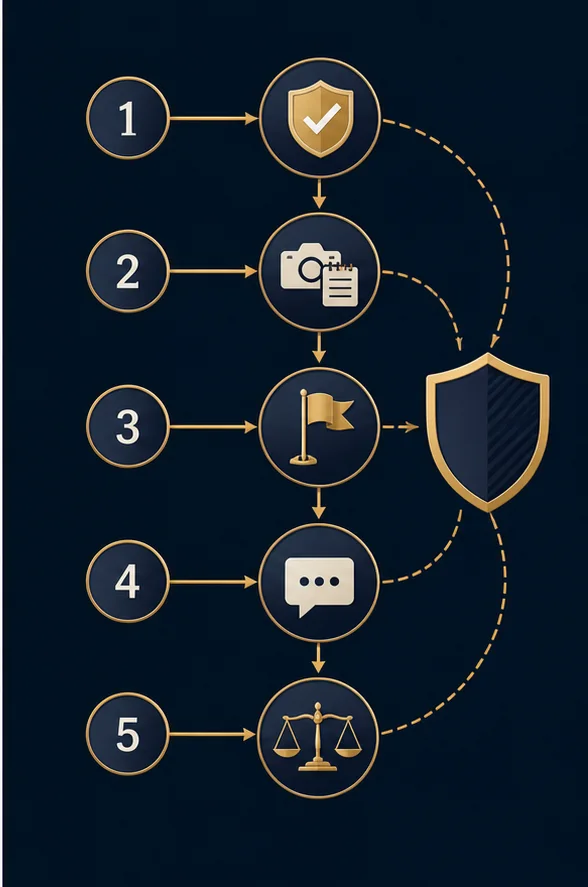 1
2
3
4
5