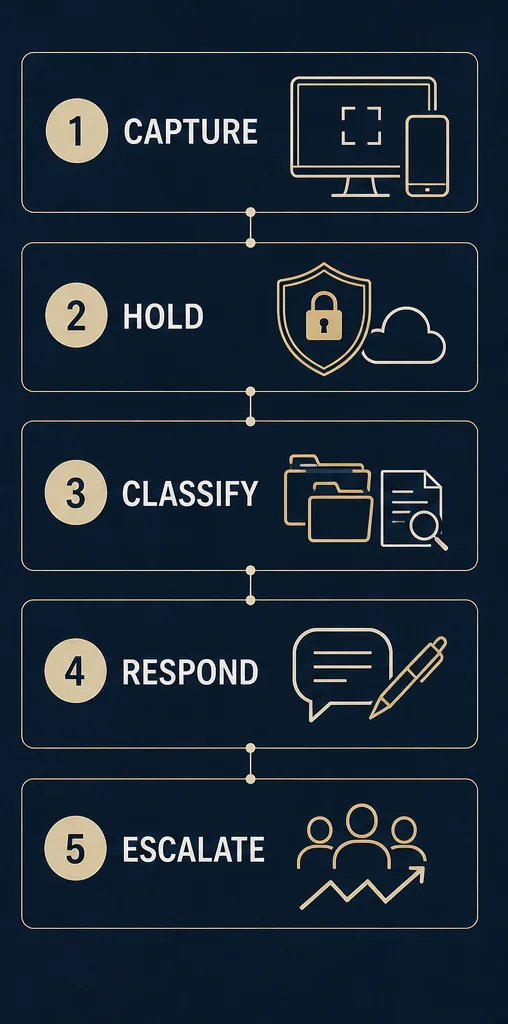 1 CAPTURE

2 HOLD

3 CLASSIFY

4 RESPOND

5 ESCALATE