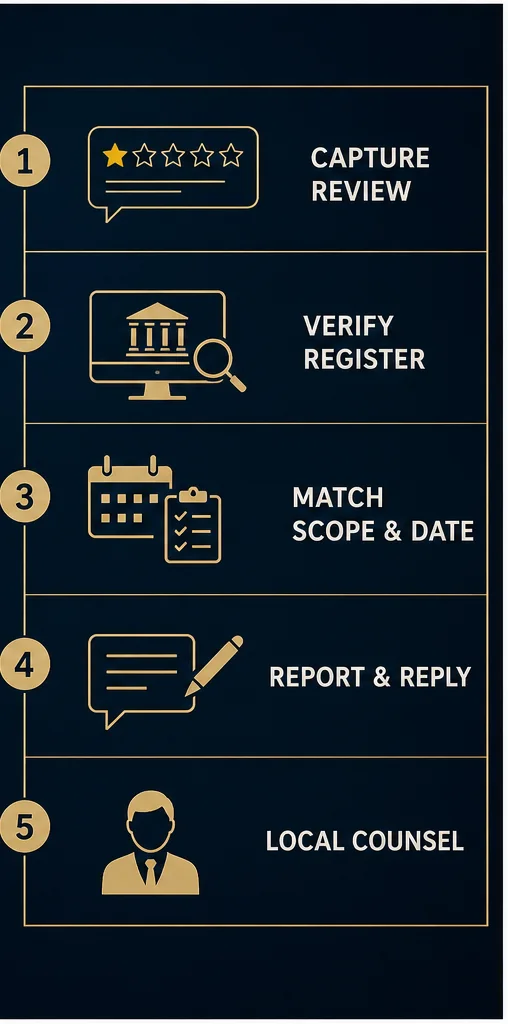 1
CAPTURE REVIEW

2
VERIFY REGISTER

3
MATCH SCOPE & DATE

4
REPORT & REPLY

5
LOCAL COUNSEL