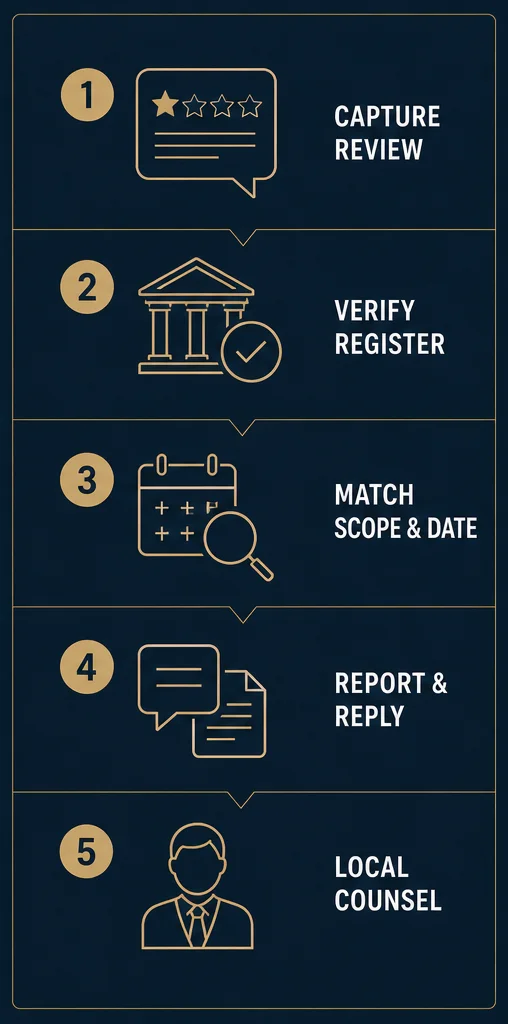 1
CAPTURE REVIEW

2
VERIFY REGISTER

3
MATCH SCOPE & DATE

4
REPORT & REPLY

5
LOCAL COUNSEL