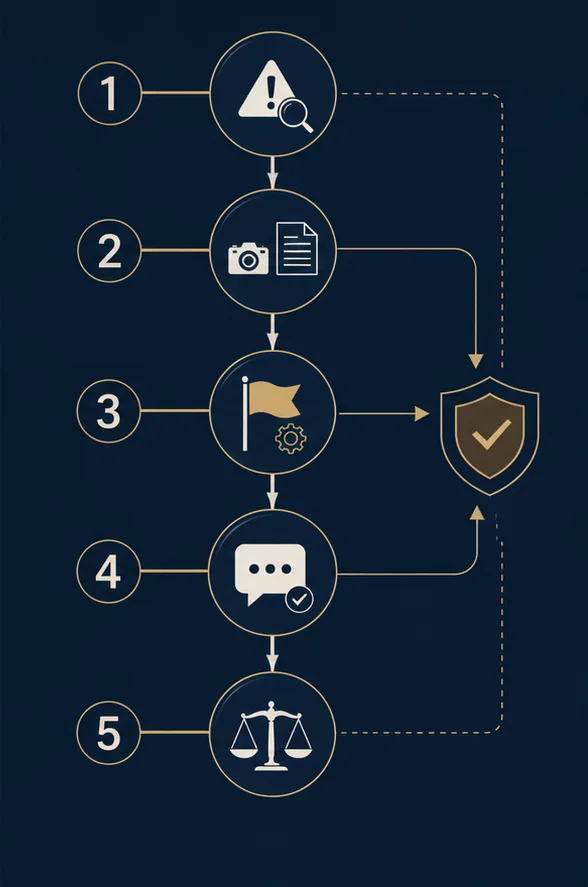 1
2
3
4
5