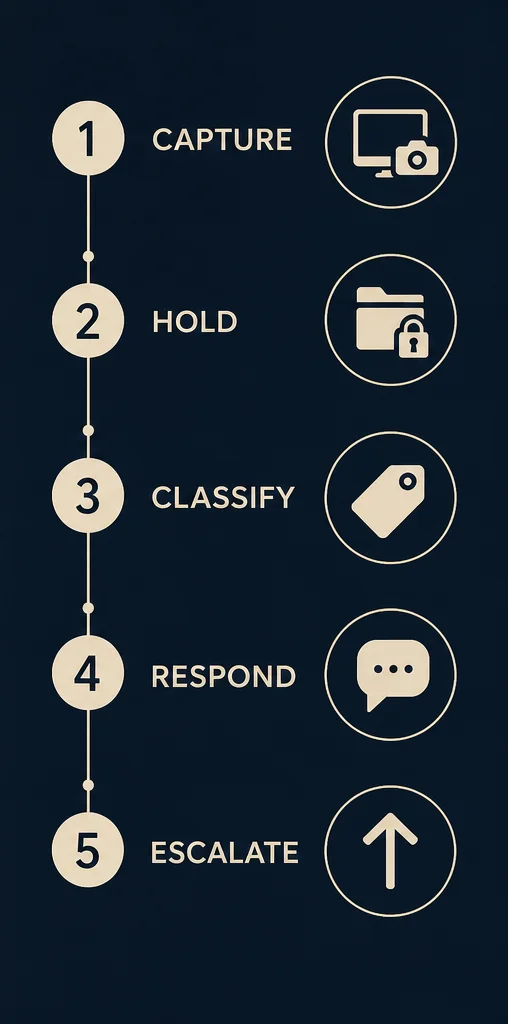 1 CAPTURE

2 HOLD

3 CLASSIFY

4 RESPOND

5 ESCALATE