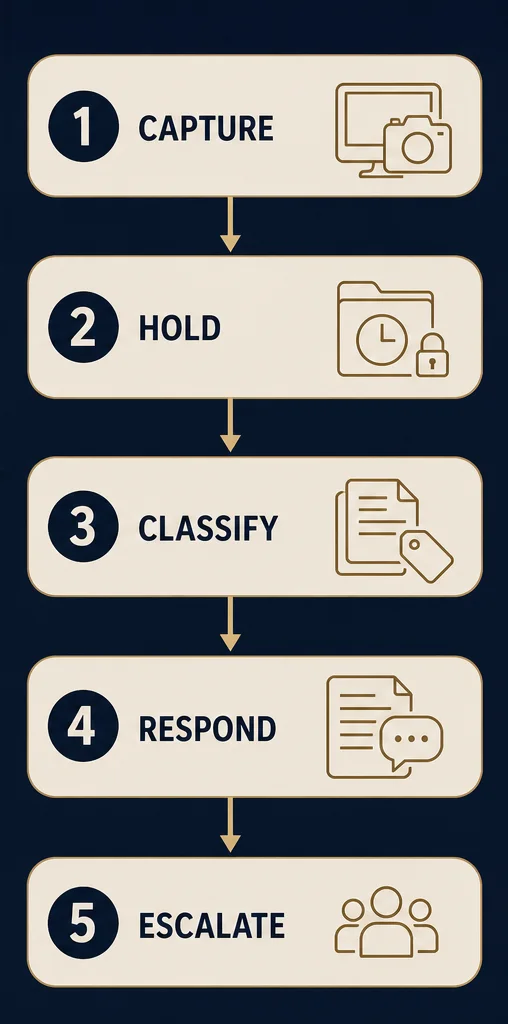 1 CAPTURE

2 HOLD

3 CLASSIFY

4 RESPOND

5 ESCALATE