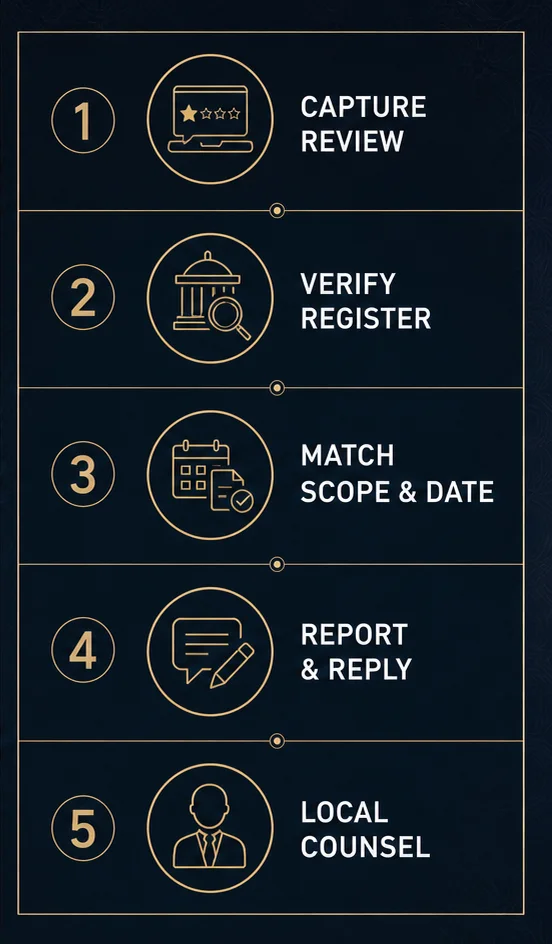 1

CAPTURE REVIEW

2

VERIFY REGISTER

3

MATCH SCOPE & DATE

4

REPORT & REPLY

5

LOCAL COUNSEL