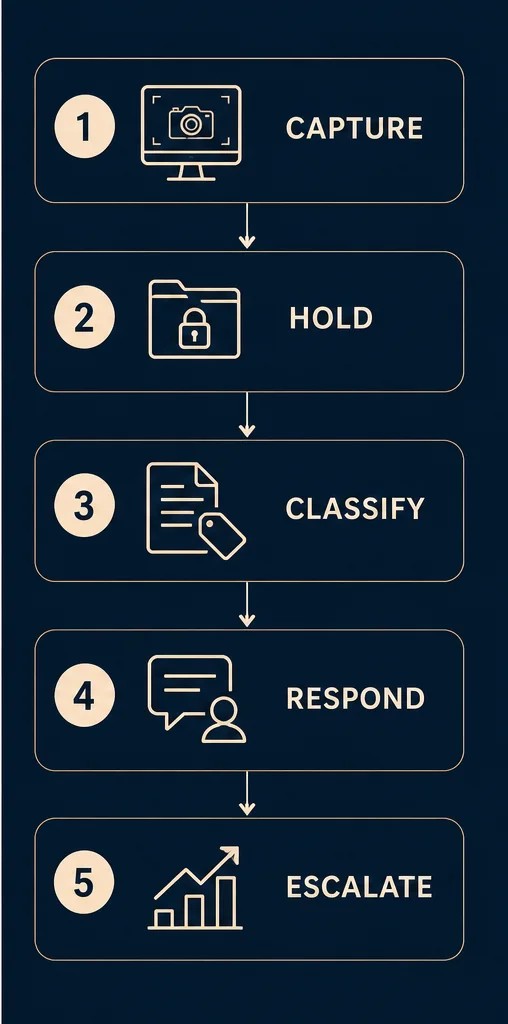 1 CAPTURE

2 HOLD

3 CLASSIFY

4 RESPOND

5 ESCALATE