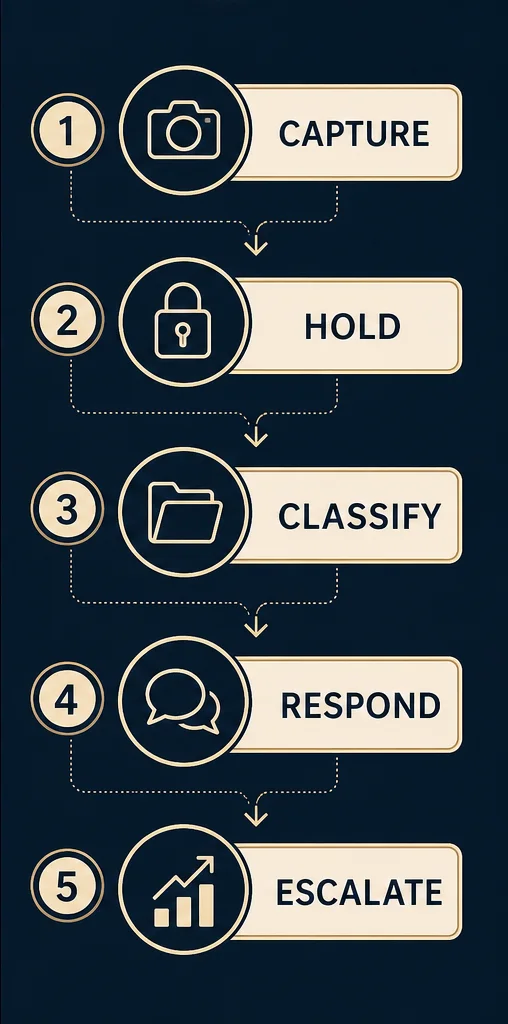 1 CAPTURE

2 HOLD

3 CLASSIFY

4 RESPOND

5 ESCALATE