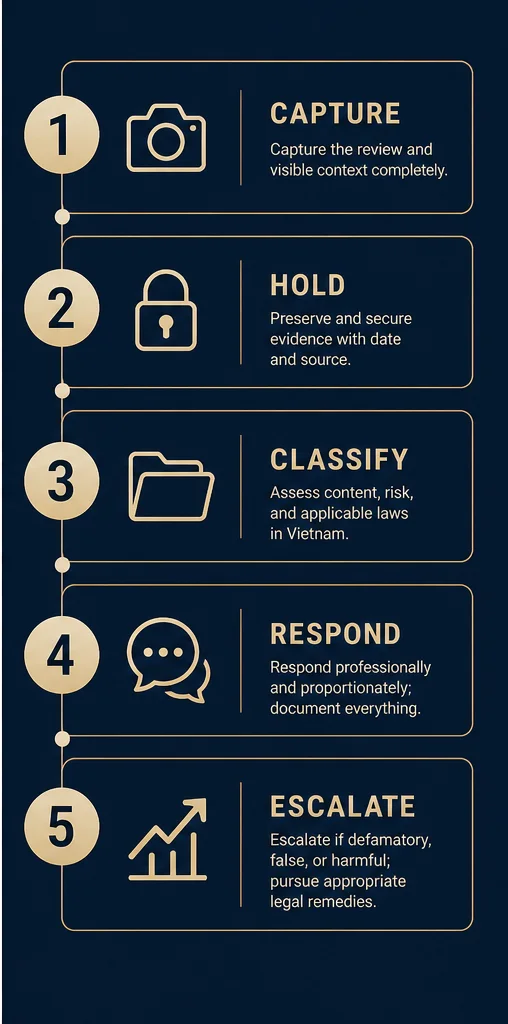 1

CAPTURE

Capture the review and visible context completely.

2

HOLD

Preserve and secure evidence with date and source.

3

CLASSIFY

Assess content, risk, and applicable laws in Vietnam.

4

RESPOND

Respond professionally and proportionately; document everything.

5

ESCALATE

Escalate if defamatory, false, or harmful; pursue appropriate legal remedies.