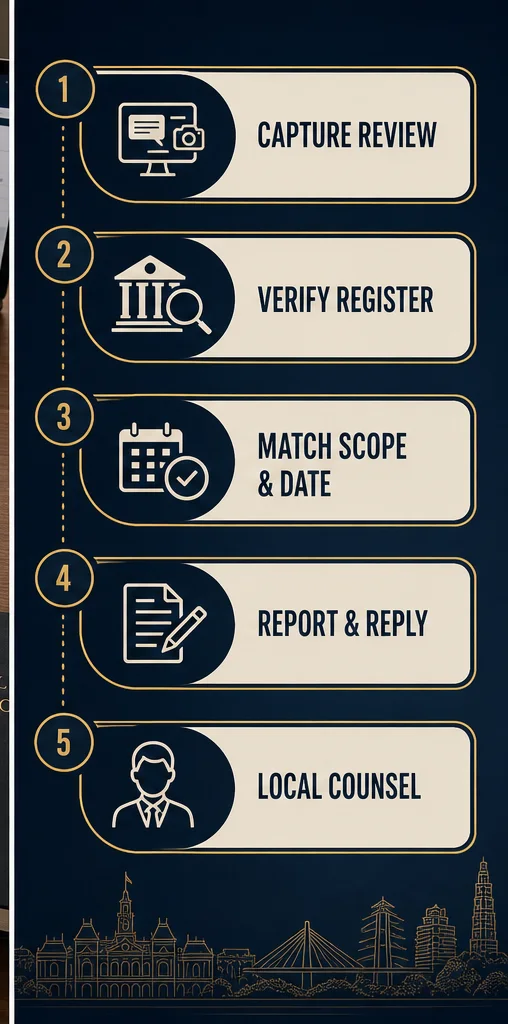 1
CAPTURE REVIEW

2
VERIFY REGISTER

3
MATCH SCOPE & DATE

4
REPORT & REPLY

5
LOCAL COUNSEL